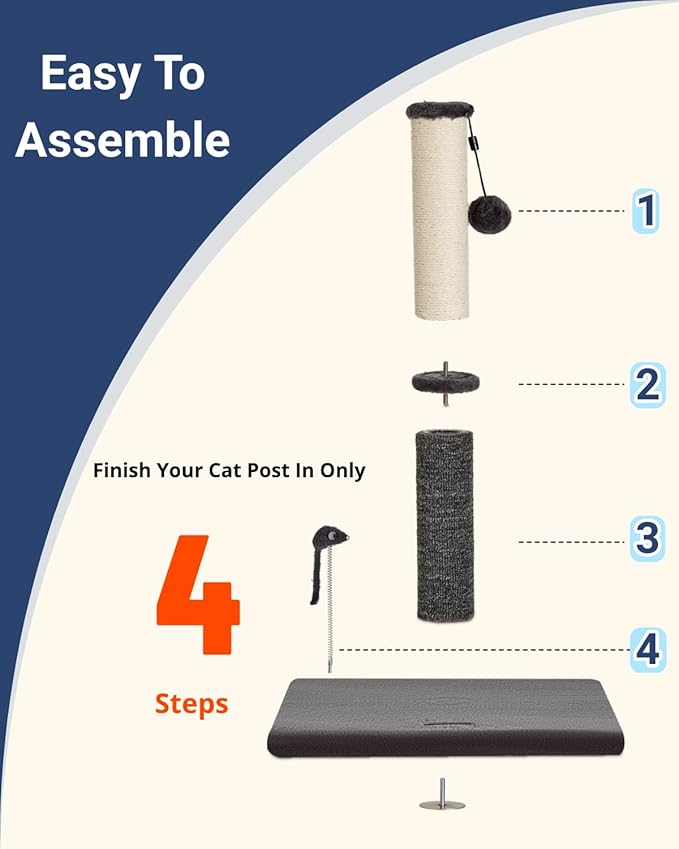 Easy To Assemble

1

2

Finish Your Cat Post In Only

3

4

4

Steps