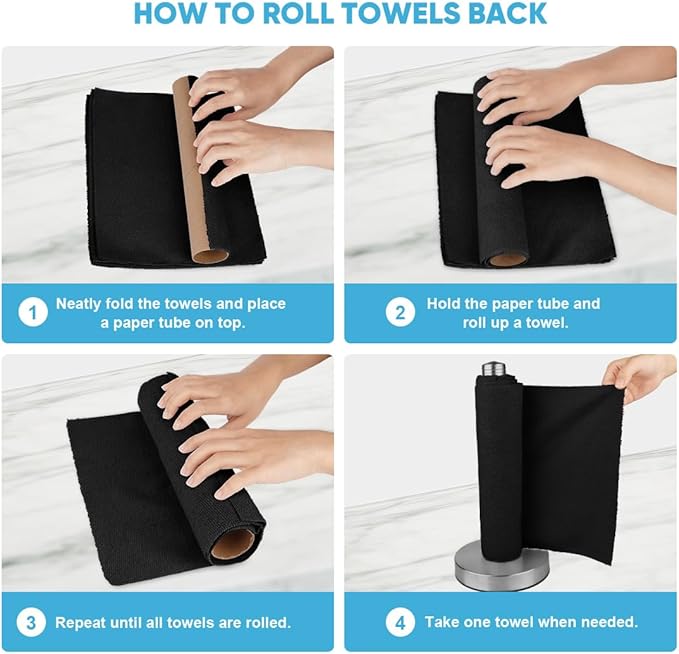 HOW TO ROLL TOWELS BACK

1 Neatly fold the towels and place a paper tube on top.

2 Hold the paper tube and roll up a towel.

3 Repeat until all towels are rolled.

4 Take one towel when needed.