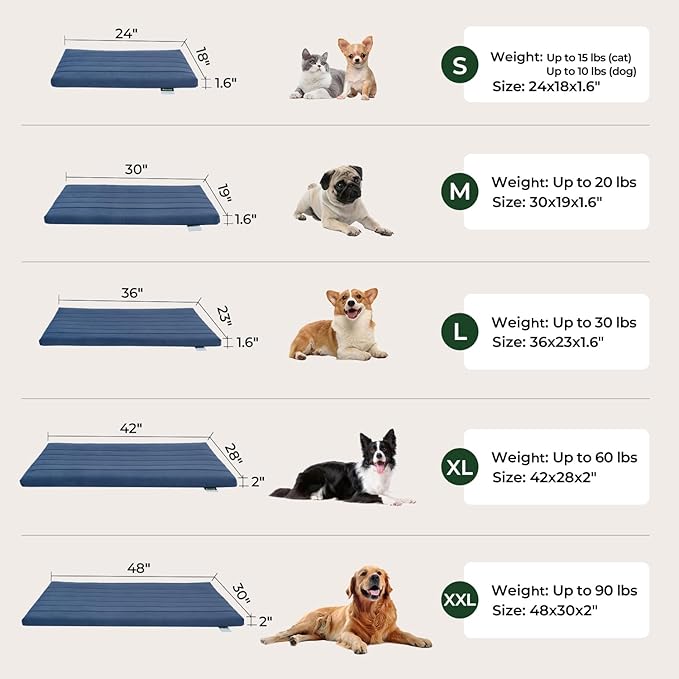 24"
18"
1.6"

S

Weight: Up to 15 lbs (cat)
Up to 10 lbs (dog)
Size: 24x18x1.6"

30"
19"
1.6"

M

Weight: Up to 20 lbs
Size: 30x19x1.6"

36"
23"
1.6"

L

Weight: Up to 30 lbs
Size: 36x23x1.6"

42"
28"
2"

XL

Weight: Up to 60 lbs
Size: 42x28x2"

48"
30"
2"

XXL

Weight: Up to 90 lbs
Size: 48x30x2"