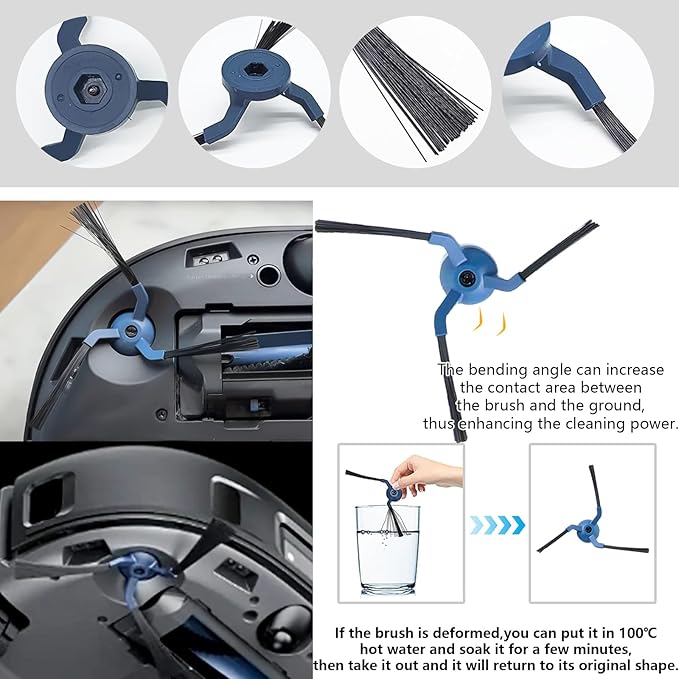 The bending angle can increase the contact area between the brush and the ground, thus enhancing the cleaning power.

If the brush is deformed,you can put it in 100℃ hot water and soak it for a few minutes, then take it out and it will return to its original shape.