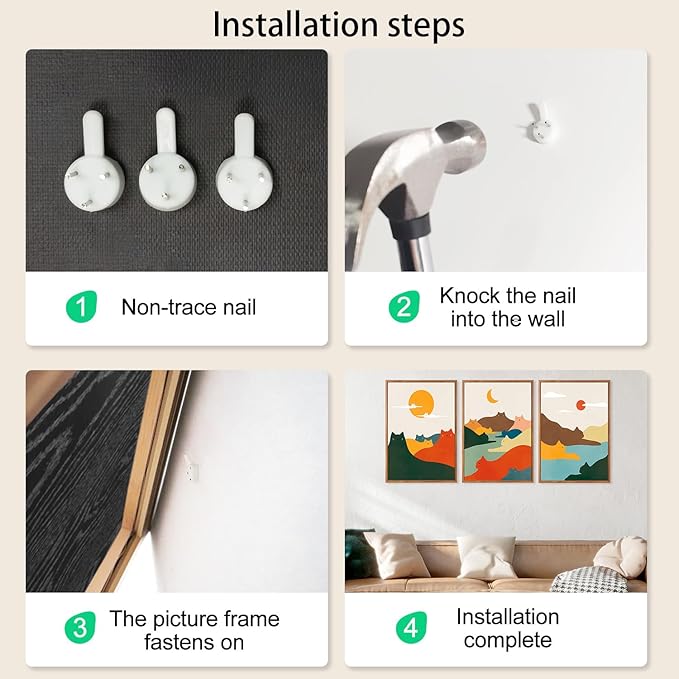 Installation steps

1 Non-trace nail

2 Knock the nail into the wall

3 The picture frame fastens on

4 Installation complete