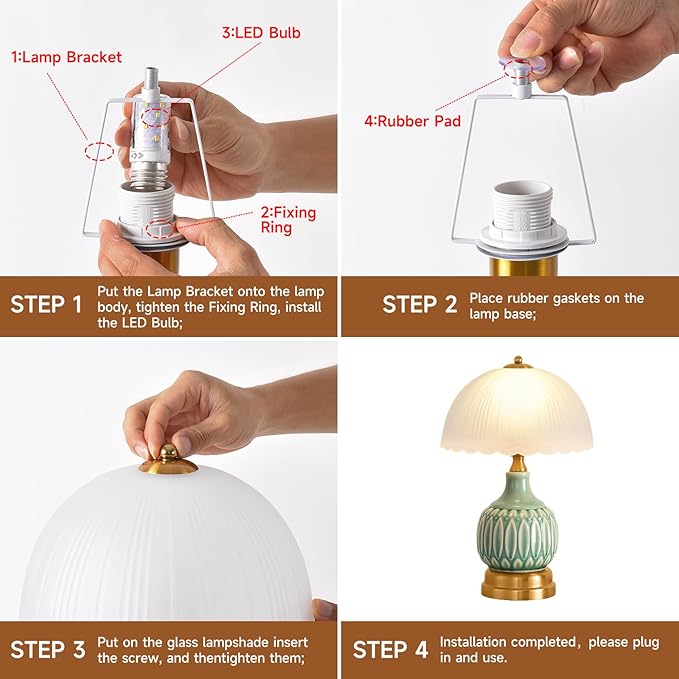 1:Lamp Bracket

3:LED Bulb

2:Fixing Ring

STEP 1 Put the Lamp Bracket onto the lamp body, tighten the Fixing Ring, install the LED Bulb;

4:Rubber Pad

STEP 2 Place rubber gaskets on the lamp base;

STEP 3 Put on the glass lampshade insert the screw, and thentighten them;

STEP 4 Installation completed, please plug in and use.