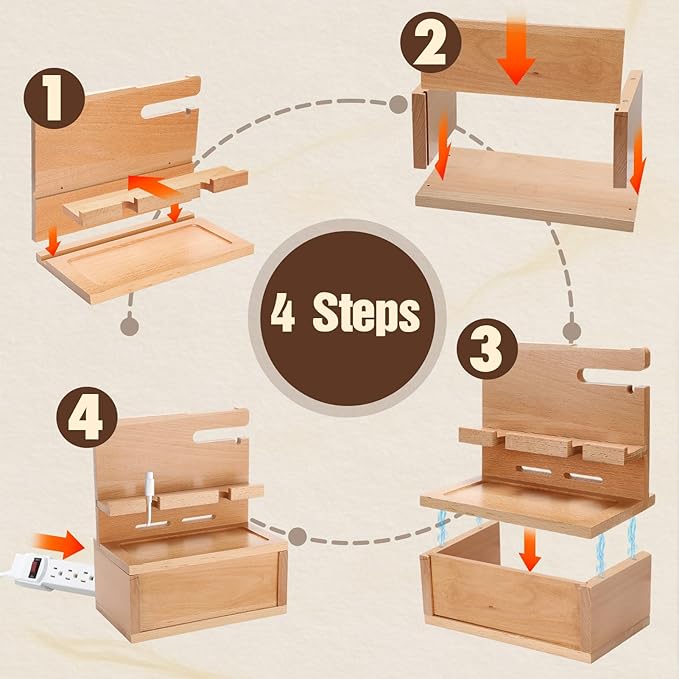 1

2

4 Steps

3

4