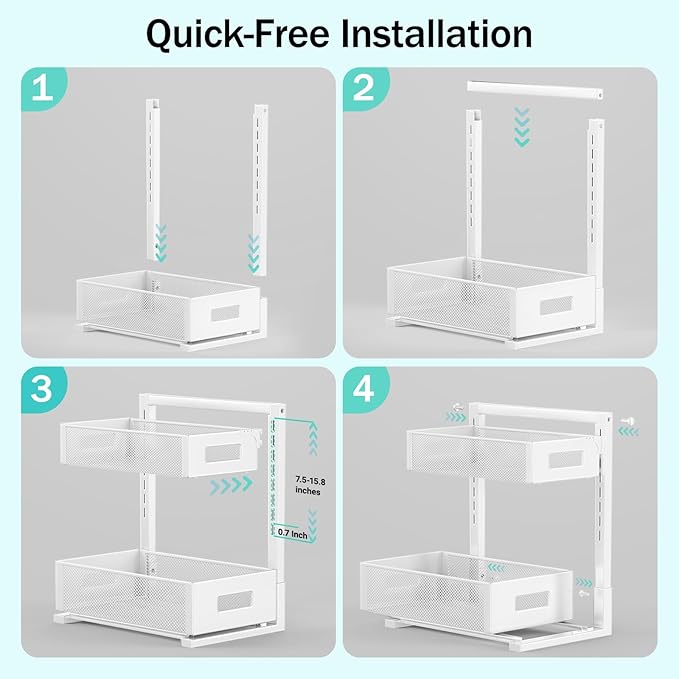 Quick-Free Installation

1

2

3

7.5-15.8 inches

0.7 Inch

4