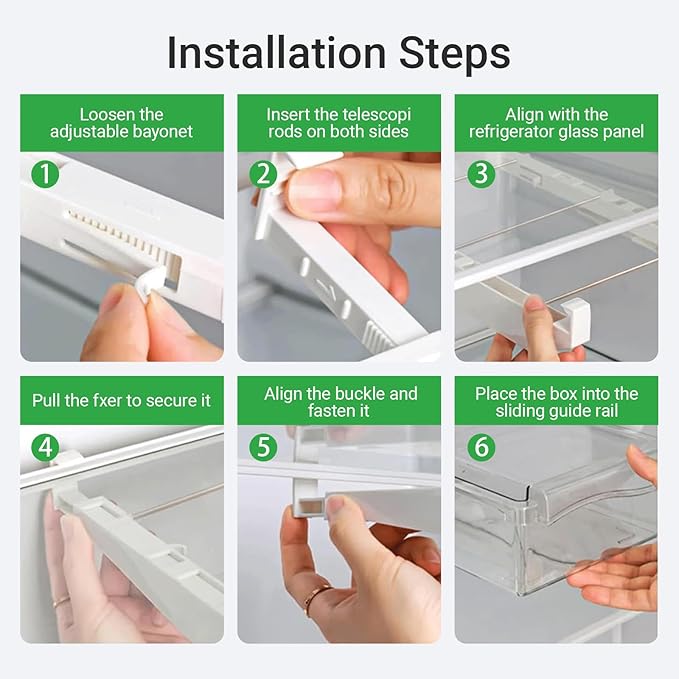 Installation Steps

Loosen the adjustable bayonet

1

Insert the telescopi rods on both sides

2

Align with the refrigerator glass panel

3

Pull the fxer to secure it

4

Align the buckle and fasten it

5

Place the box into the sliding guide rail

6