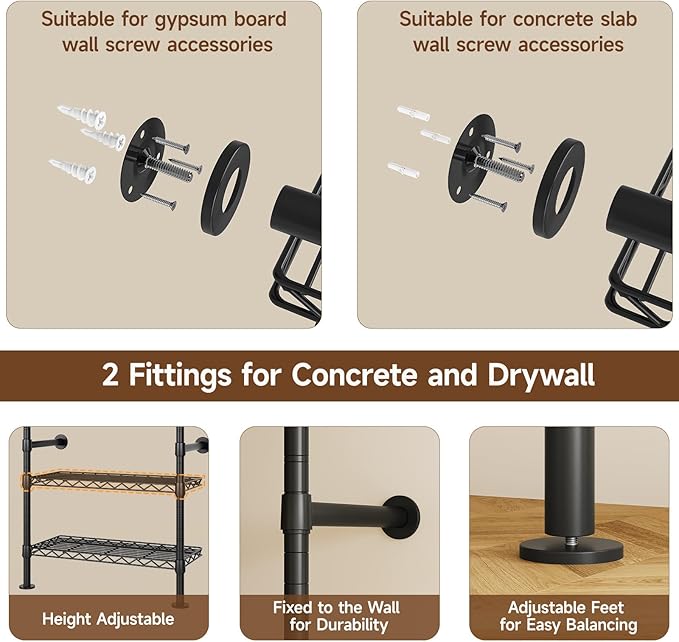 Suitable for gypsum board wall screw accessories

Suitable for concrete slab wall screw accessories

2 Fittings for Concrete and Drywall

Height Adjustable

Fixed to the Wall for Durability

Adjustable Feet for Easy Balancing