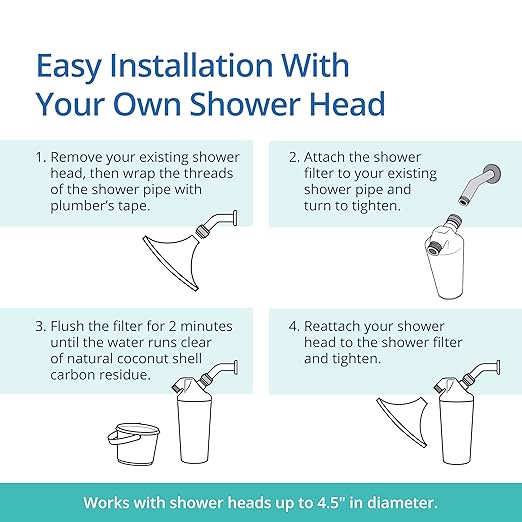 Easy Installation With Your Own Shower Head

1. Remove your existing shower head, then wrap the threads of the shower pipe with plumber's tape.

2. Attach the shower filter to your existing shower pipe and turn to tighten.

3. Flush the filter for 2 minutes until the water runs clear of natural coconut shell carbon residue.

4. Reattach your shower head to the shower filter and tighten.

Works with shower heads up to 4.5" in diameter.