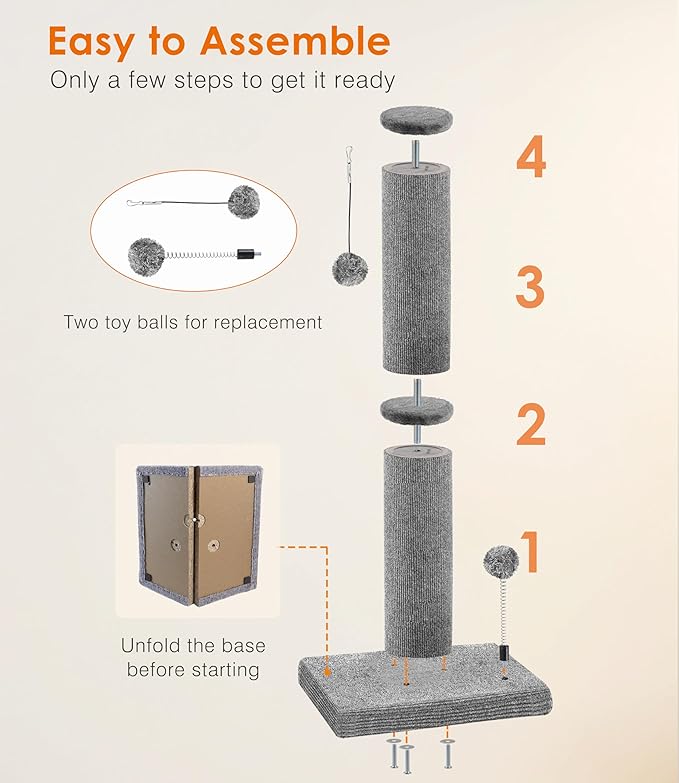 Easy to Assemble
Only a few steps to get it ready

4

3

Two toy balls for replacement

2

1

Unfold the base before starting