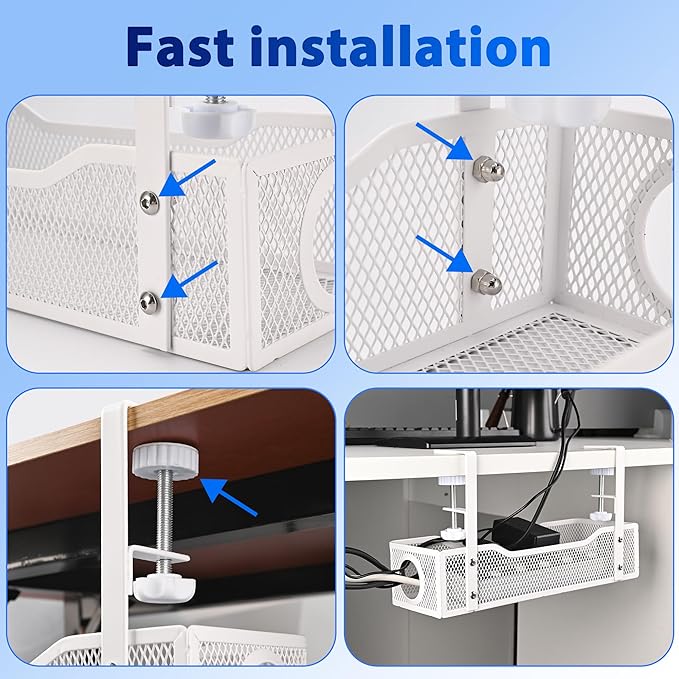 Fast installation