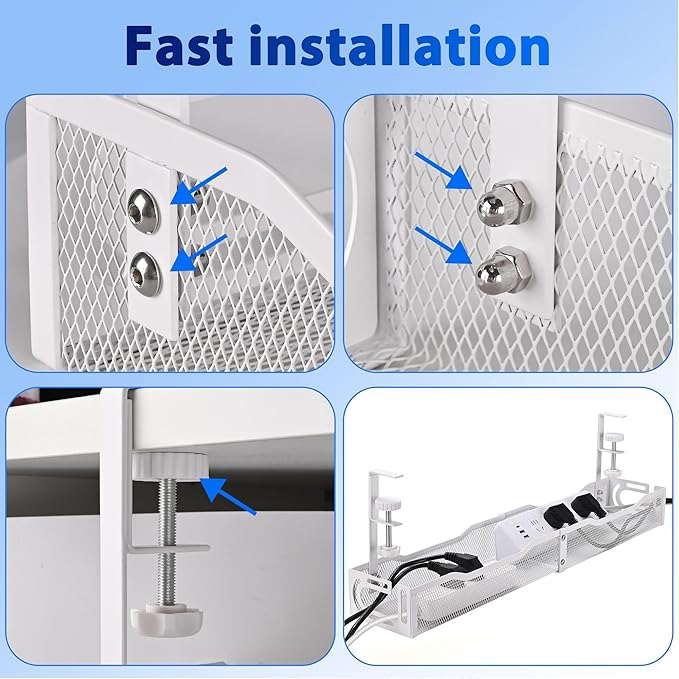 Fast installation