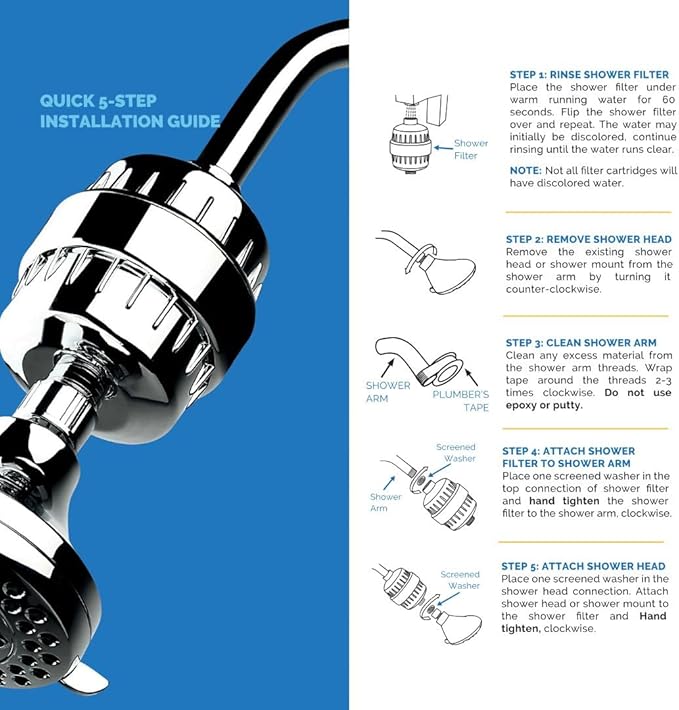 QUICK 5-STEP INSTALLATION GUIDE

Shower Filter

STEP 1: RINSE SHOWER FILTER
Place the shower filter under warm running water for 60 seconds. Flip the shower filter over and repeat. The water may initially be discolored, continue rinsing until the water runs clear.

NOTE: Not all filter cartridges will have discolored water.

STEP 2: REMOVE SHOWER HEAD
Remove the existing shower head or shower mount from the shower arm by turning it counter-clockwise.

SHOWER ARM

PLUMBER'S TAPE

STEP 3: CLEAN SHOWER ARM
Clean any excess material from the shower arm threads. Wrap tape around the threads 2-3 times clockwise. Do not use epoxy or putty.

Screened Washer

Shower Arm

STEP 4: ATTACH SHOWER FILTER TO SHOWER ARM
Place one screened washer in the top connection of shower filter and hand tighten the shower filter to the shower arm, clockwise.

Screened Washer

STEP 5: ATTACH SHOWER HEAD
Place one screened washer in the shower head connection. Attach shower head or shower mount to the shower filter and Hand tighten, clockwise.