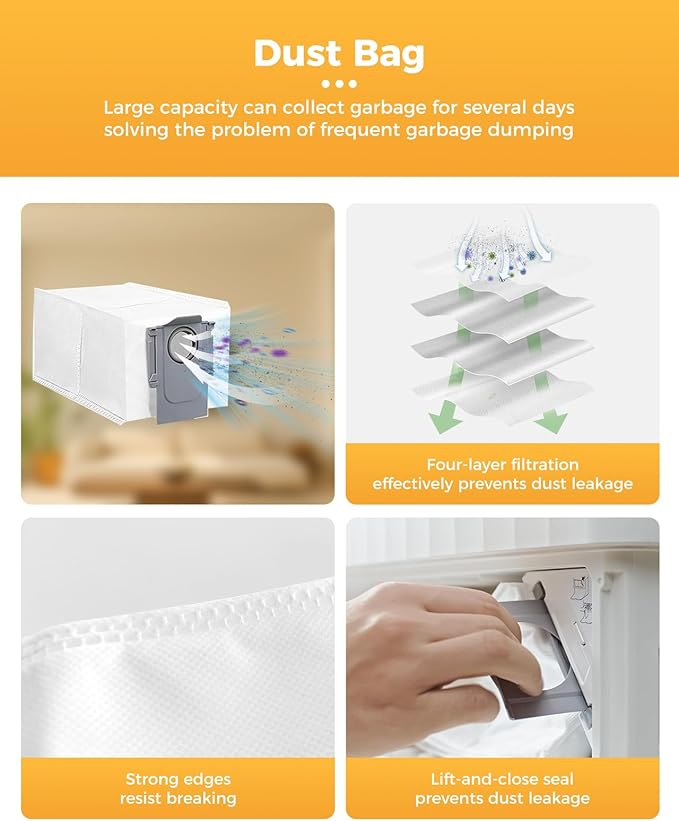 Dust Bag

Large capacity can collect garbage for several days solving the problem of frequent garbage dumping

Four-layer filtration effectively prevents dust leakage

Strong edges resist breaking

Lift-and-close seal prevents dust leakage