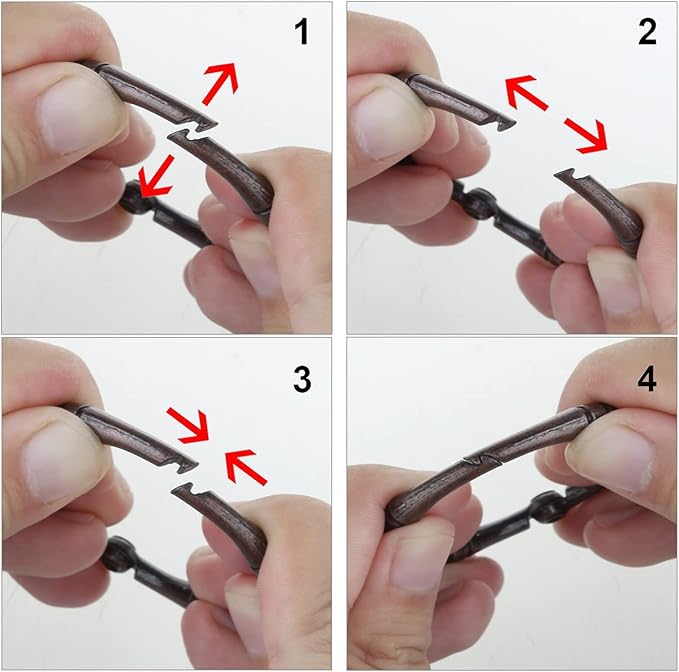 1

2

3

4