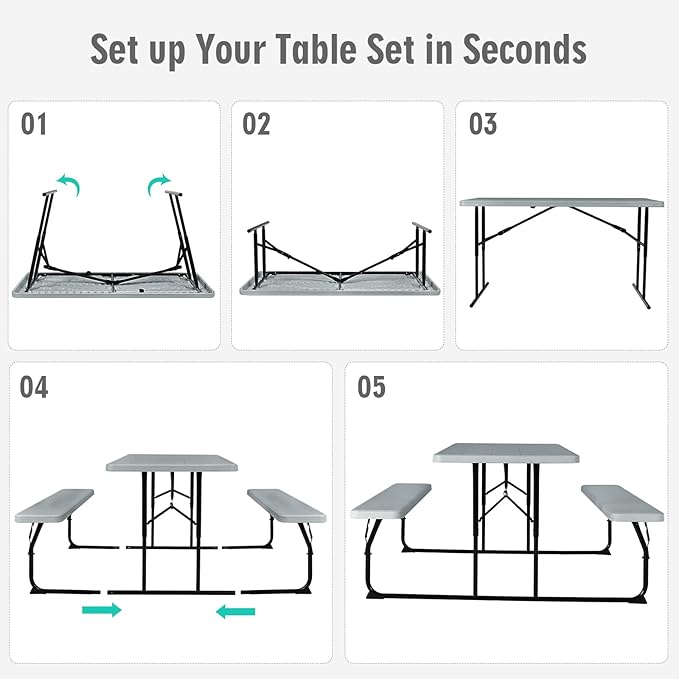 Set up Your Table Set in Seconds

01

02

03

04

05