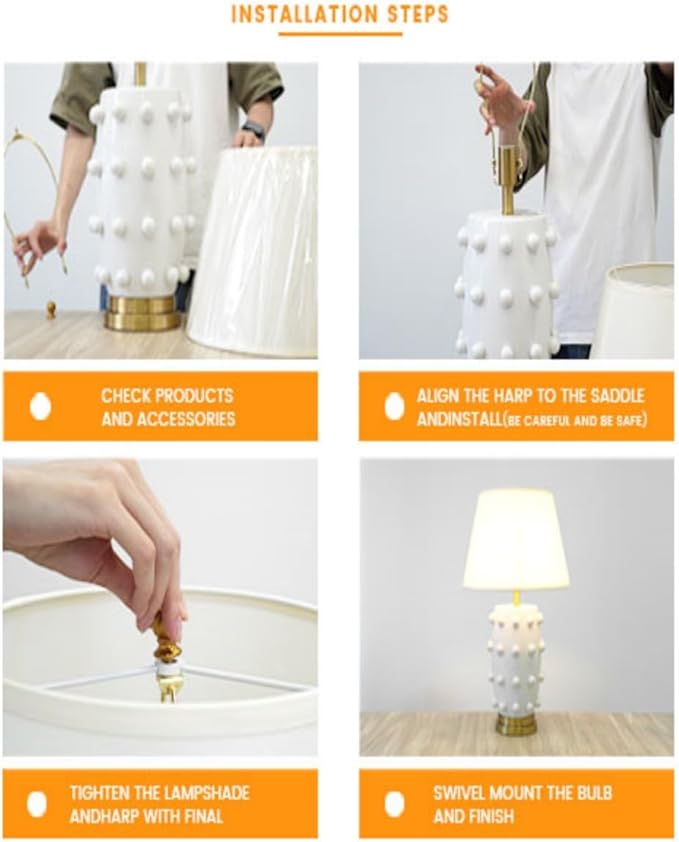 INSTALLATION STEPS

CHECK PRODUCTS AND ACCESSORIES

ALIGN THE HARP TO THE SADDLE ANDINSTALL(BE CAREFUL AND BE SAFE)

TIGHTEN THE LAMPSHADE ANDHARP WITH FINAL

SWIVEL MOUNT THE BULB AND FINISH