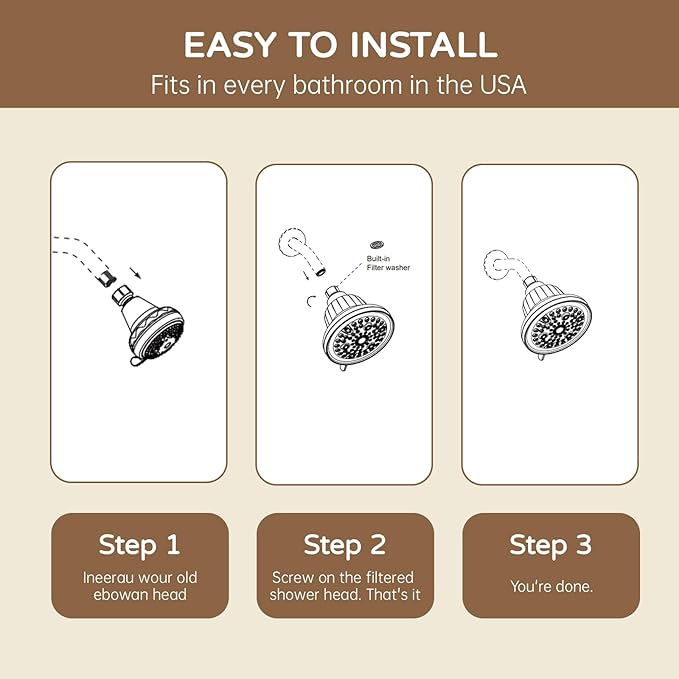 EASY TO INSTALL
Fits in every bathroom in the USA

Built-in
Filter washer

Step 1
Ineerau wour old ebowan head

Step 2
Screw on the filtered shower head. That's it

Step 3
You're done.