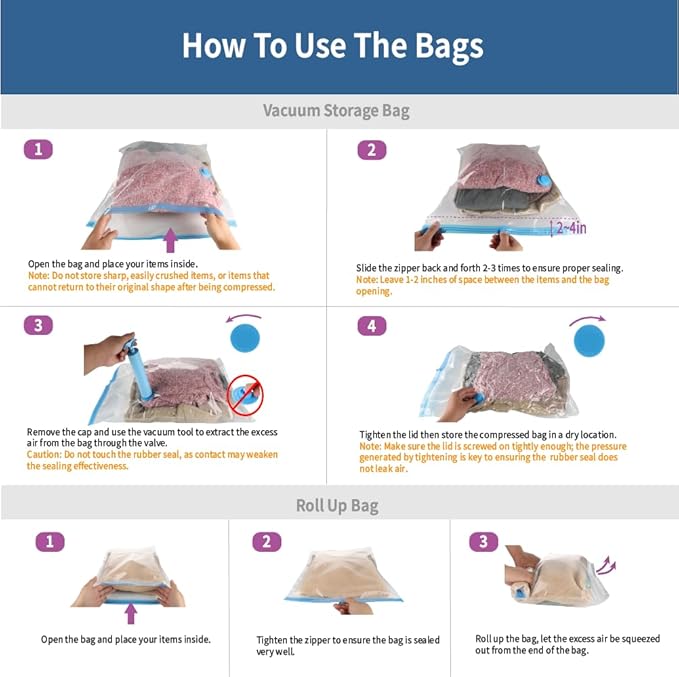 How To Use The Bags

Vacuum Storage Bag

1

Open the bag and place your items inside.
Note: Do not store sharp, easily crushed items, or items that cannot return to their original shape after being compressed.

2

2~4in

Slide the zipper back and forth 2-3 times to ensure proper sealing.
Note: Leave 1-2 inches of space between the items and the bag opening.

3

Remove the cap and use the vacuum tool to extract the excess air from the bag through the valve.
Caution: Do not touch the rubber seal, as contact may weaken the sealing effectiveness.

4

Tighten the lid then store the compressed bag in a dry location.
Note: Make sure the lid is screwed on tightly enough; the pressure generated by tightening is key to ensuring the rubber seal does not leak air.

Roll Up Bag

1

Open the bag and place your items inside.

2

Tighten the zipper to ensure the bag is sealed very well.

3

Roll up the bag, let the excess air be squeezed out from the end of the bag.