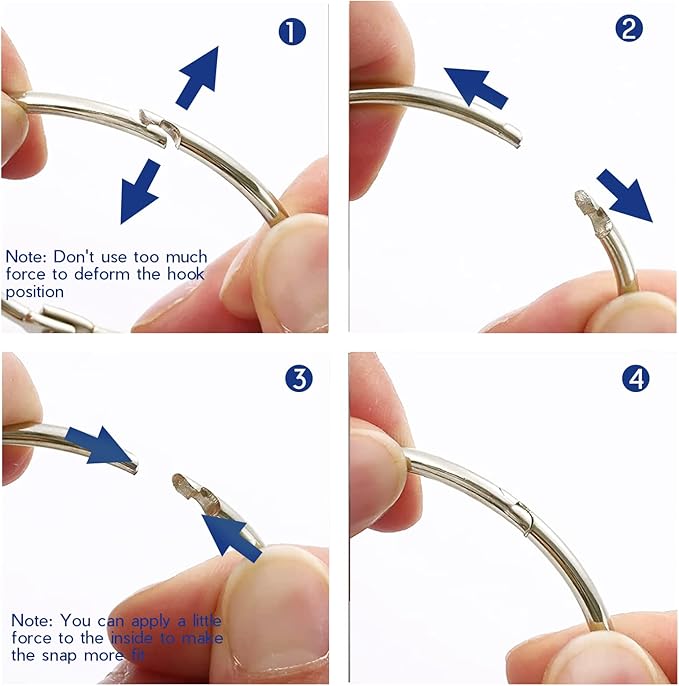 1

Note: Don't use too much force to deform the hook position

2

3

Note: You can apply a little force to the inside to make the snap more fit

4