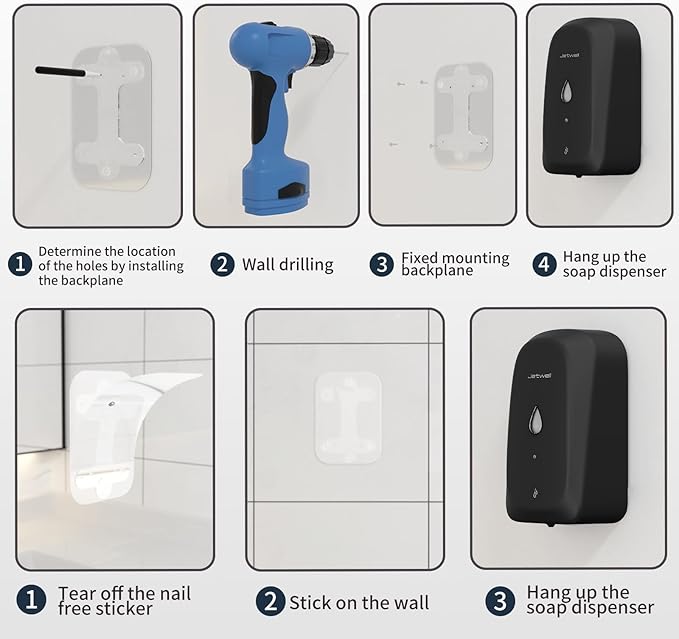 Jetwell

1 Determine the location of the holes by installing the backplane

2 Wall drilling

3 Fixed mounting backplane

4 Hang up the soap dispenser

Jetwell

1 Tear off the nail free sticker

2 Stick on the wall

3 Hang up the soap dispenser