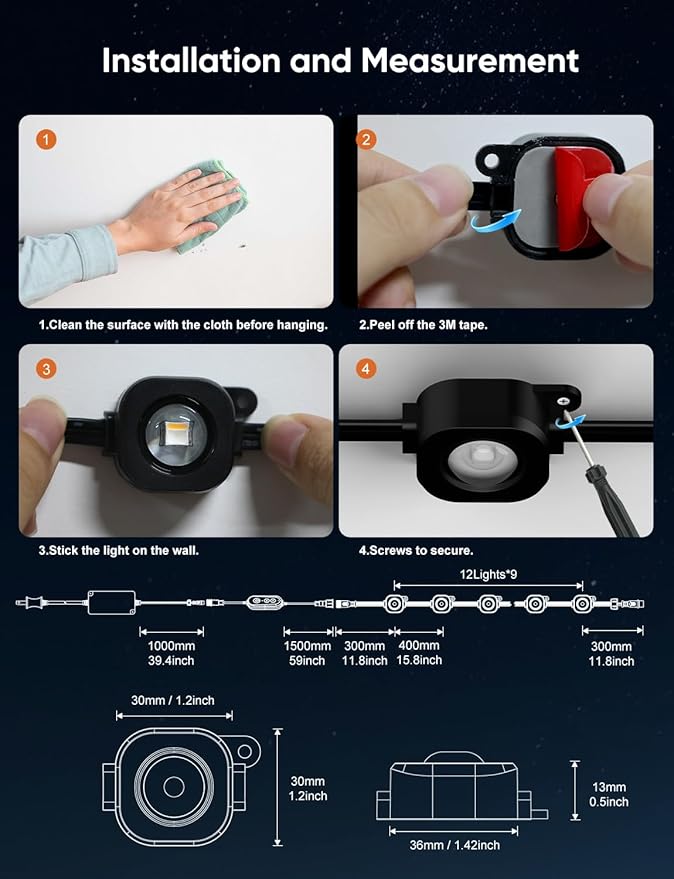 Installation and Measurement

1

2

1.Clean the surface with the cloth before hanging.

2.Peel off the 3M tape.

3

4

3.Stick the light on the wall.

4.Screws to secure.

12Lights*9

1000mm
39.4inch

1500mm
59inch

300mm
11.8inch

400mm
15.8inch

300mm
11.8inch

30mm / 1.2inch

30mm
1.2inch

13mm
0.5inch

36mm / 1.42inch