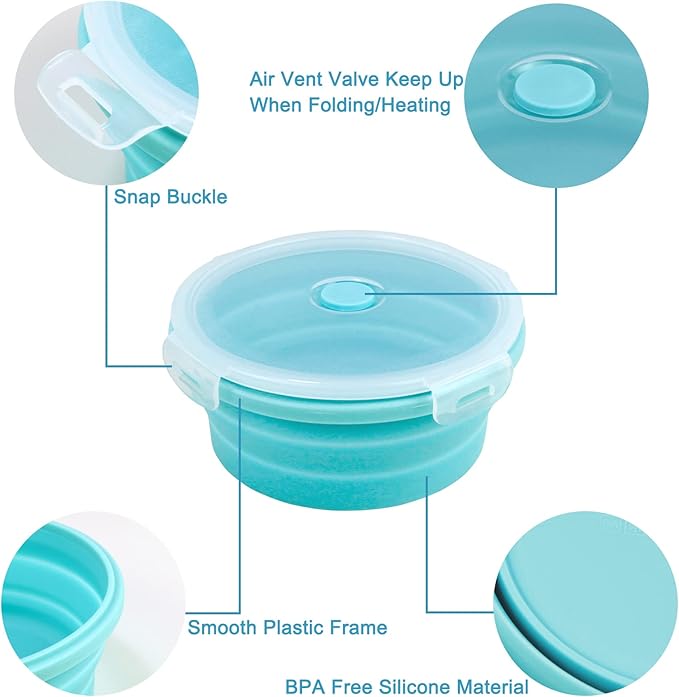 Air Vent Valve Keep Up
When Folding/Heating

Snap Buckle

Smooth Plastic Frame

BPA Free Silicone Material