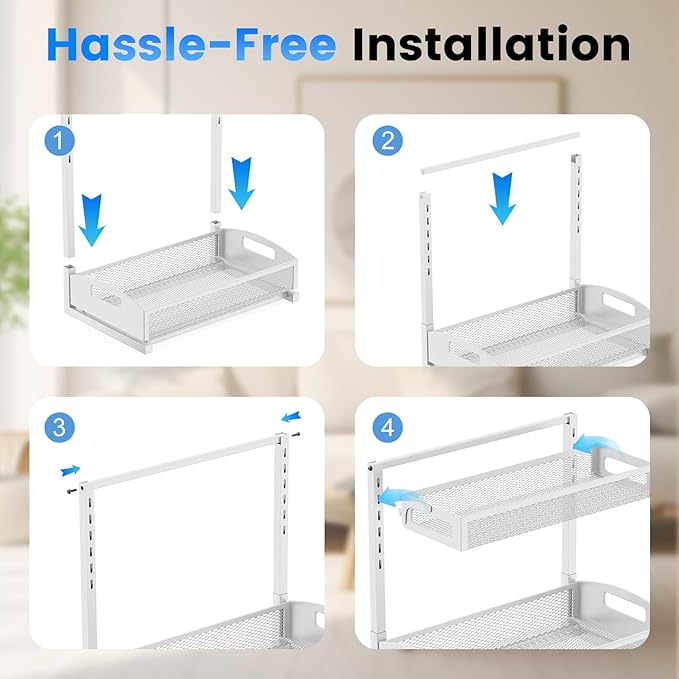 Hassle-Free Installation

1

2

3

4