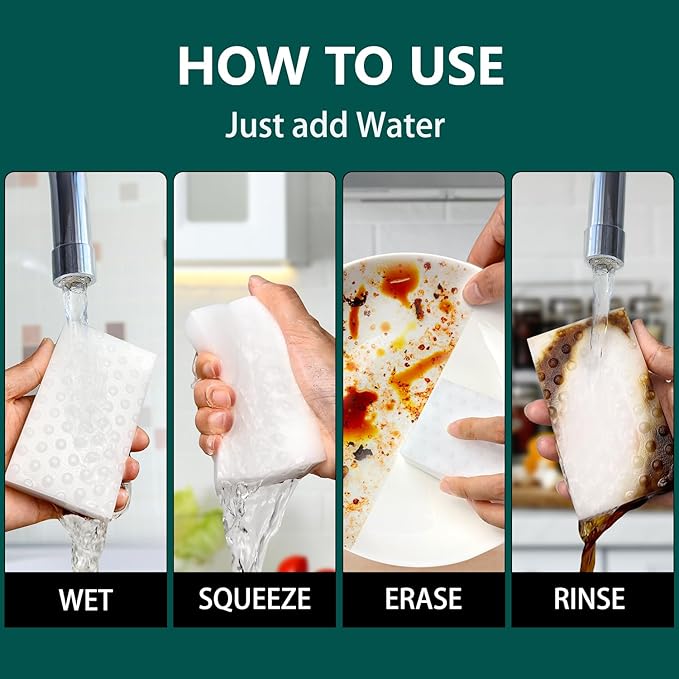 HOW TO USE
Just add Water

WET

SQUEEZE

ERASE

RINSE