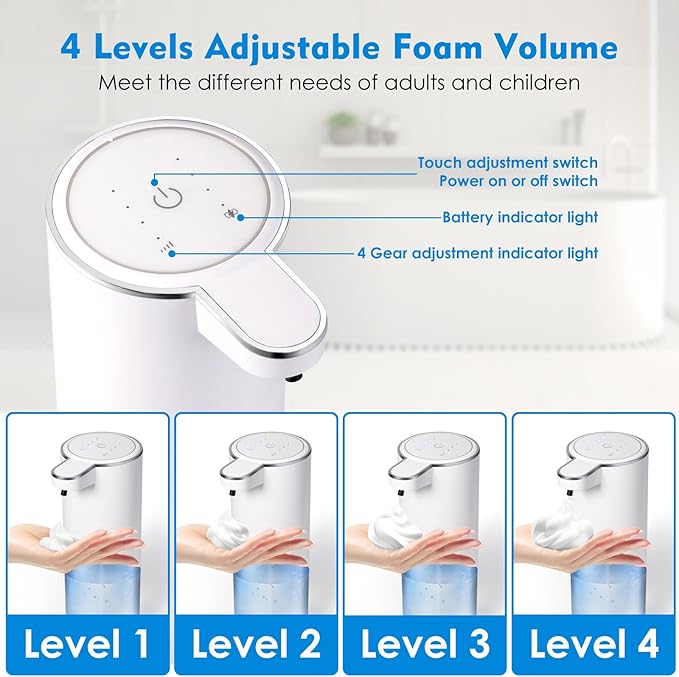 4 Levels Adjustable Foam Volume

Meet the different needs of adults and children

Touch adjustment switch
Power on or off switch

Battery indicator light

4 Gear adjustment indicator light

Level 1

Level 2

Level 3

Level 4