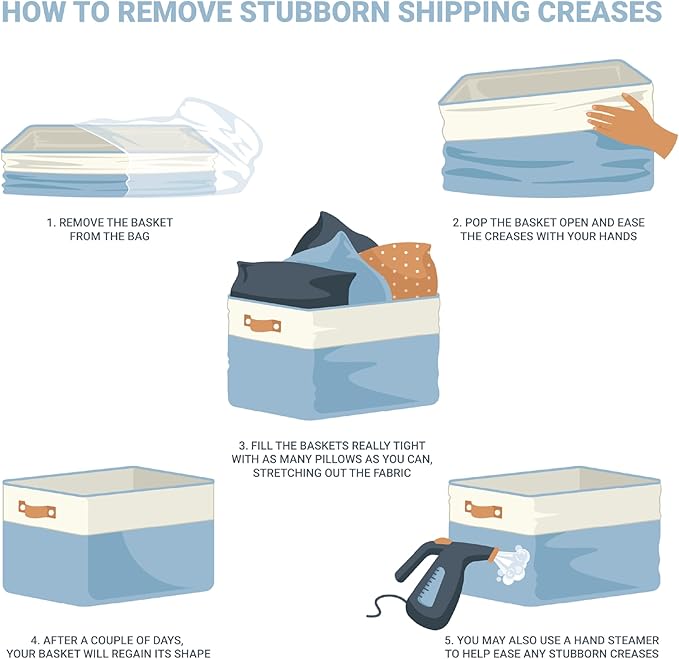 HOW TO REMOVE STUBBORN SHIPPING CREASES

1. REMOVE THE BASKET FROM THE BAG

2. POP THE BASKET OPEN AND EASE THE CREASES WITH YOUR HANDS

3. FILL THE BASKETS REALLY TIGHT WITH AS MANY PILLOWS AS YOU CAN, STRETCHING OUT THE FABRIC

4. AFTER A COUPLE OF DAYS, YOUR BASKET WILL REGAIN ITS SHAPE

5. YOU MAY ALSO USE A HAND STEAMER TO HELP EASE ANY STUBBORN CREASES