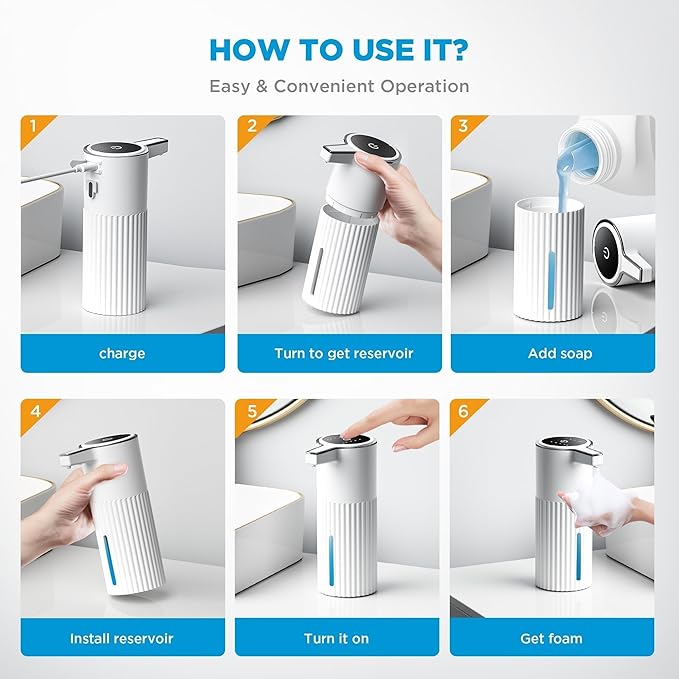 HOW TO USE IT?

Easy & Convenient Operation

1

charge

2

Turn to get reservoir

3

Add soap

4

Install reservoir

5

Turn it on

6

Get foam