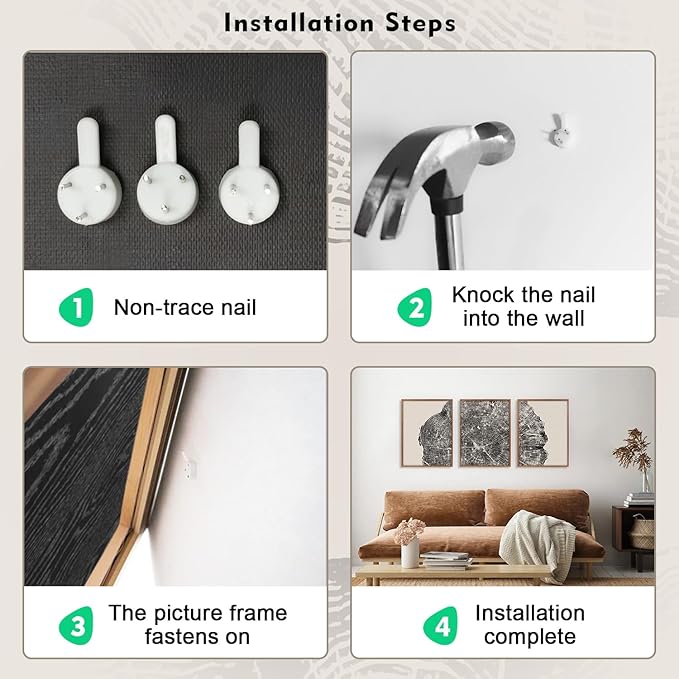 Installation Steps

1 Non-trace nail

2 Knock the nail into the wall

3 The picture frame fastens on

4 Installation complete