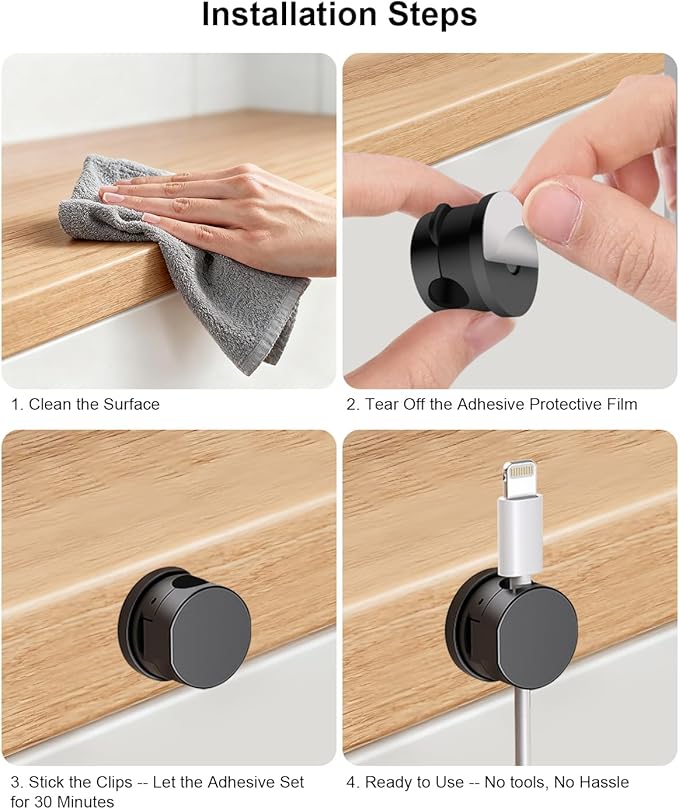 Installation Steps

1. Clean the Surface

2. Tear Off the Adhesive Protective Film

3. Stick the Clips -- Let the Adhesive Set for 30 Minutes

4. Ready to Use -- No tools, No Hassle