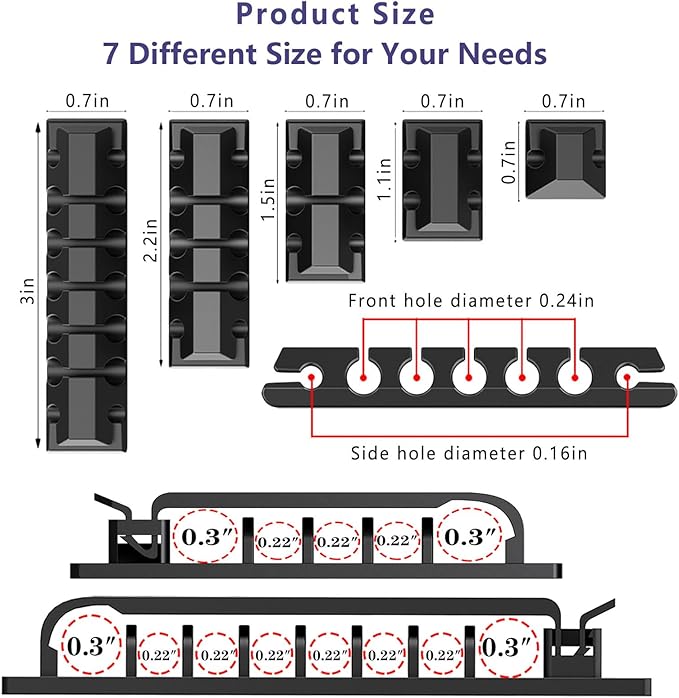 Product Size
7 Different Size for Your Needs

0.7in
3in

0.7in
2.2in

0.7in
1.5in

0.7in
1.1in

0.7in
0.7in

Front hole diameter 0.24in

Side hole diameter 0.16in

0.3″ 0.22″ 0.22″ 0.22″ 0.3″

0.3″ 0.22″ 0.22″ 0.22″ 0.22″ 0.22″ 0.22″ 0.3″