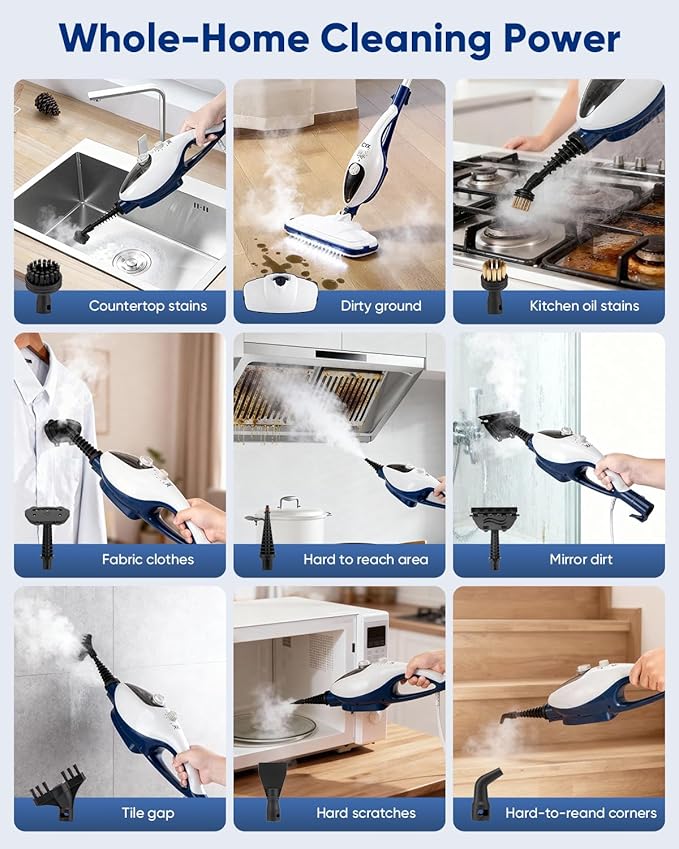 Whole-Home Cleaning Power

Countertop stains

Dirty ground

Kitchen oil stains

Fabric clothes

Hard to reach area

Mirror dirt

Tile gap

Hard scratches

Hard-to-reand corners