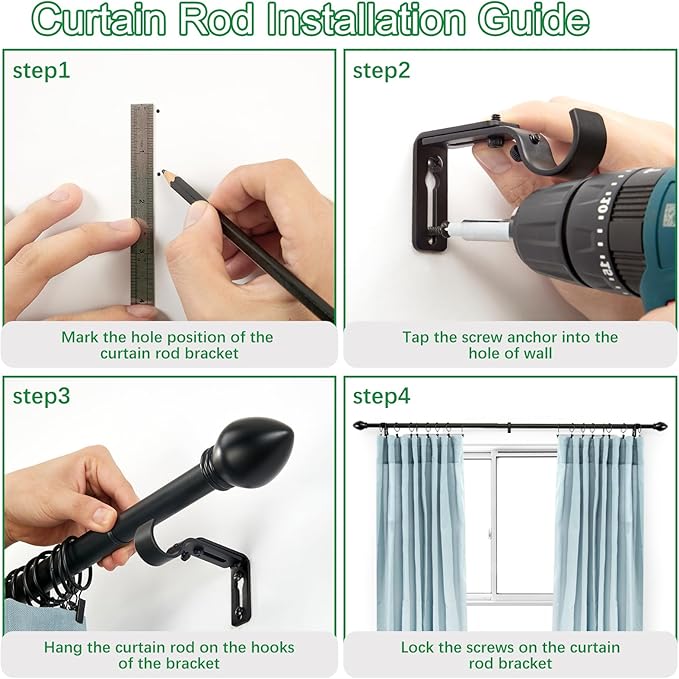 Curtain Rod Installation Guide

step1

Mark the hole position of the curtain rod bracket

step2

Tap the screw anchor into the hole of wall

step3

Hang the curtain rod on the hooks of the bracket

step4

Lock the screws on the curtain rod bracket