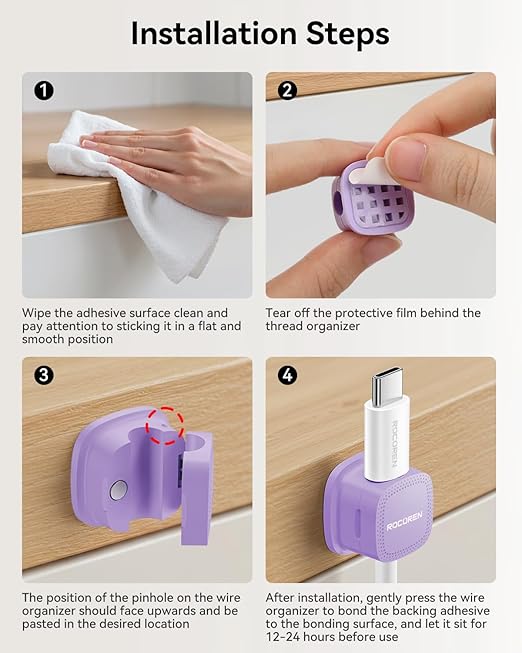 Installation Steps

1

Wipe the adhesive surface clean and pay attention to sticking it in a flat and smooth position

2

Tear off the protective film behind the thread organizer

3

The position of the pinhole on the wire organizer should face upwards and be pasted in the desired location

4

ROCOREN

ROCOREN

After installation, gently press the wire organizer to bond the backing adhesive to the bonding surface, and let it sit for 12-24 hours before use