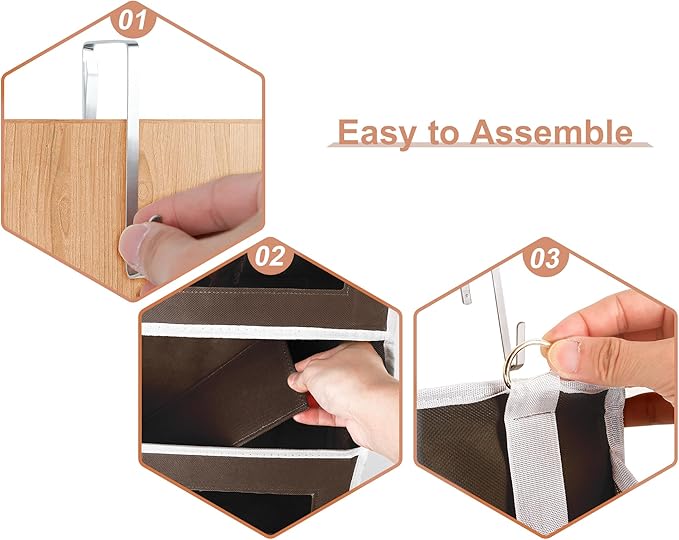 01

Easy to Assemble

02

03