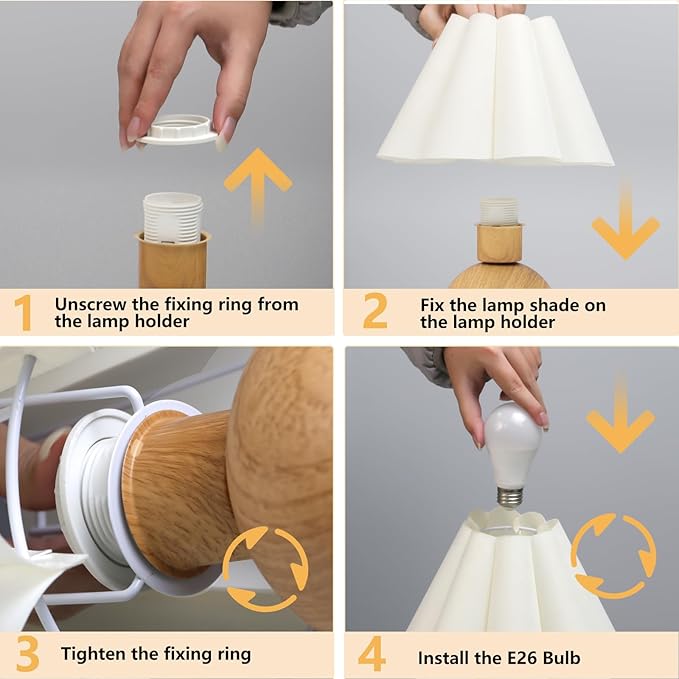 1 Unscrew the fixing ring from the lamp holder

2 Fix the lamp shade on the lamp holder

3 Tighten the fixing ring

4 Install the E26 Bulb