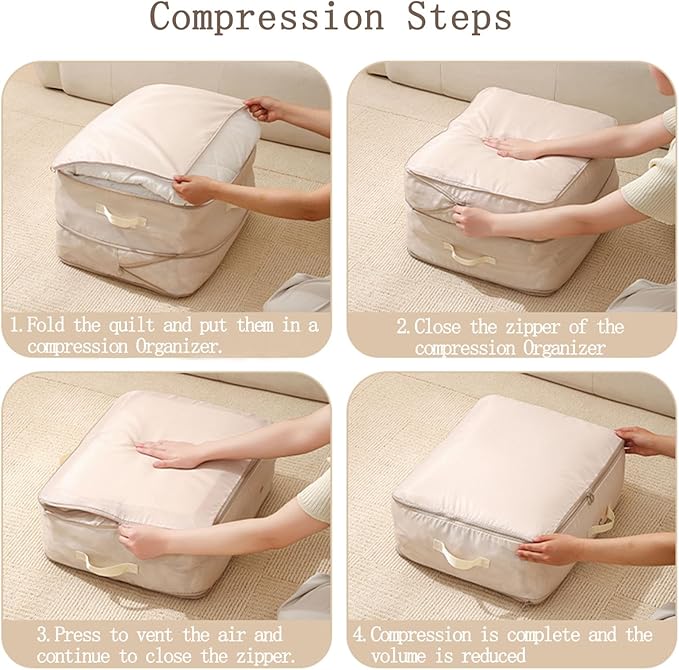 Compression Steps

1.Fold the quilt and put them in a compression Organizer.

2.Close the zipper of the compression Organizer

3.Press to vent the air and continue to close the zipper.

4.Compression is complete and the volume is reduced