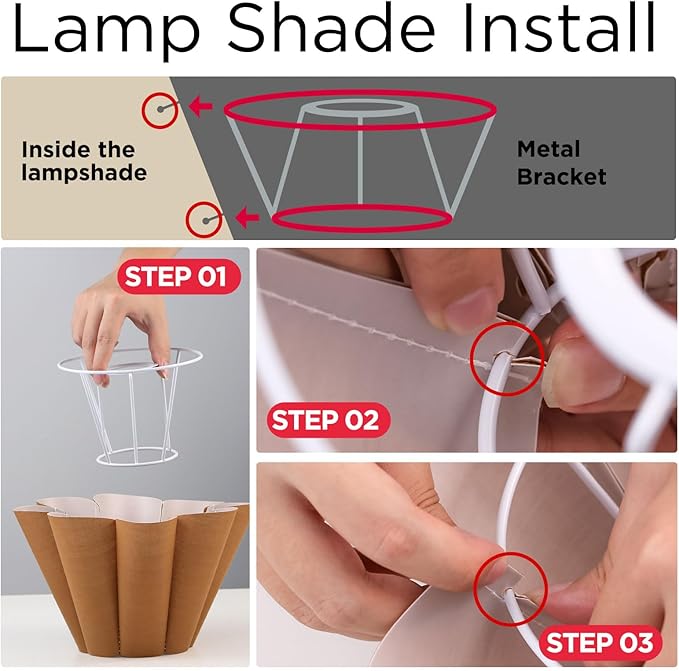 Lamp Shade Install

Inside the lampshade

Metal Bracket

STEP 01

STEP 02

STEP 03