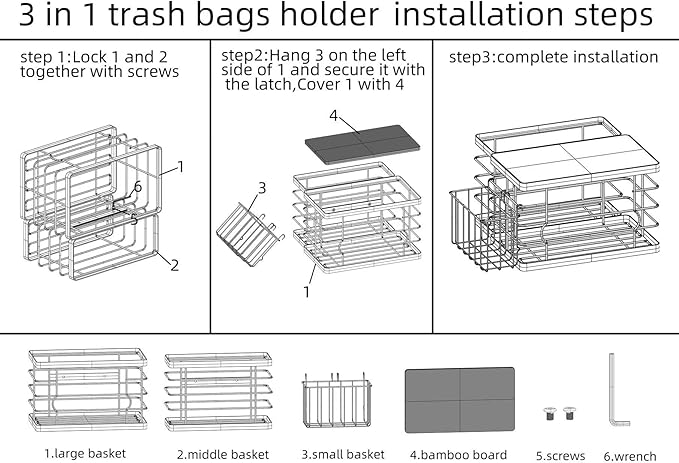 3 in 1 trash bags holder installation steps

step 1:Lock 1 and 2 together with screws

1
6
5
2

step2:Hang 3 on the left side of 1 and secure it with the latch,Cover 1 with 4

4
3
1

step3:complete installation

1.large basket
2.middle basket
3.small basket
4.bamboo board
5.screws
6.wrench