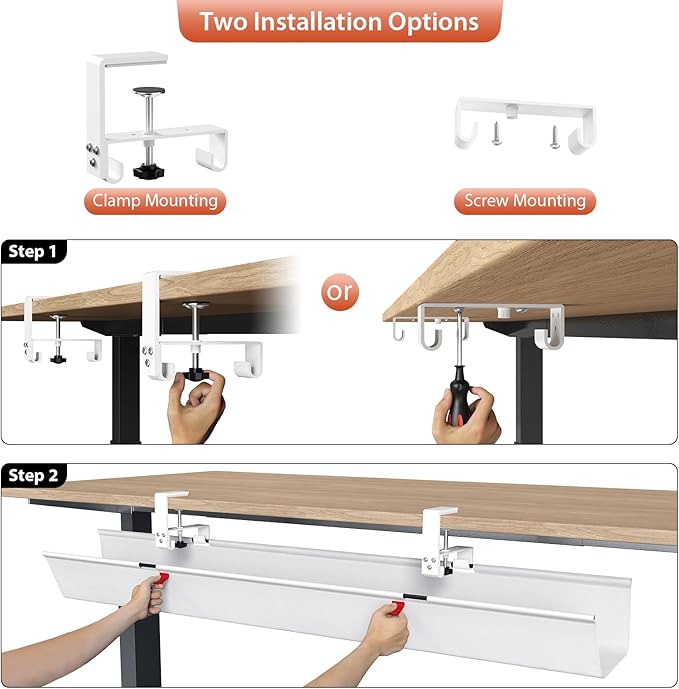 Two Installation Options

Clamp Mounting

Screw Mounting

Step 1

or

Step 2