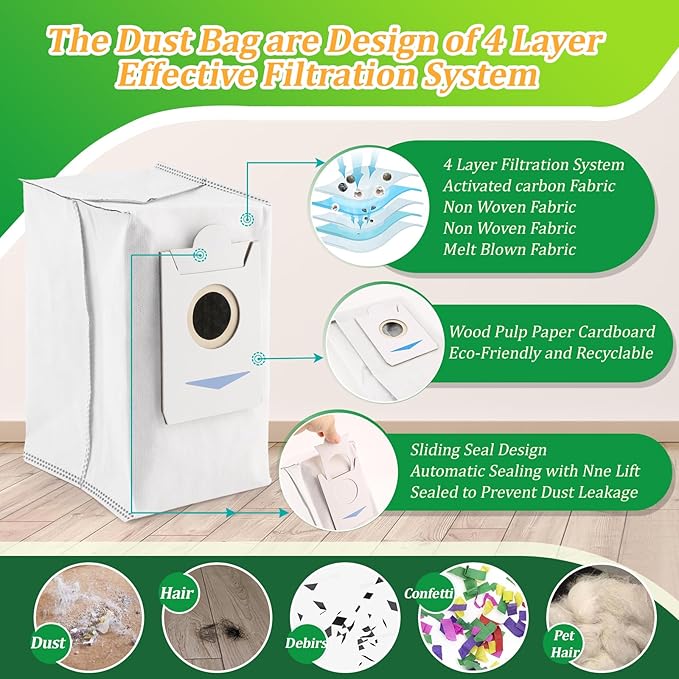 The Dust Bag are Design of 4 Layer Effective Filtration System

4 Layer Filtration System
Activated carbon Fabric
Non Woven Fabric
Non Woven Fabric
Melt Blown Fabric

Wood Pulp Paper Cardboard
Eco-Friendly and Recyclable

Sliding Seal Design
Automatic Sealing with Nne Lift
Sealed to Prevent Dust Leakage

Dust

Hair

Debirs

Confetti

Pet Hair