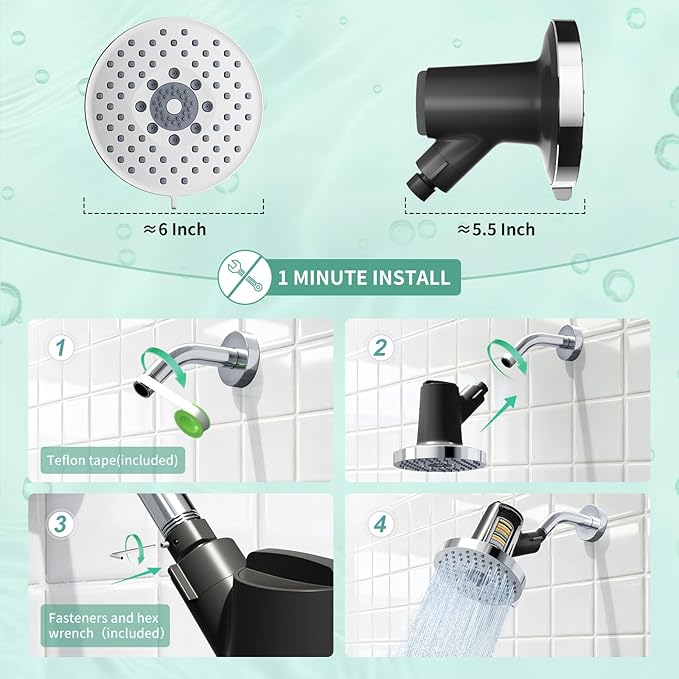 ≈6 Inch

≈5.5 Inch

1 MINUTE INSTALL

1

Teflon tape(included)

2

3

Fasteners and hex wrench（included)

4