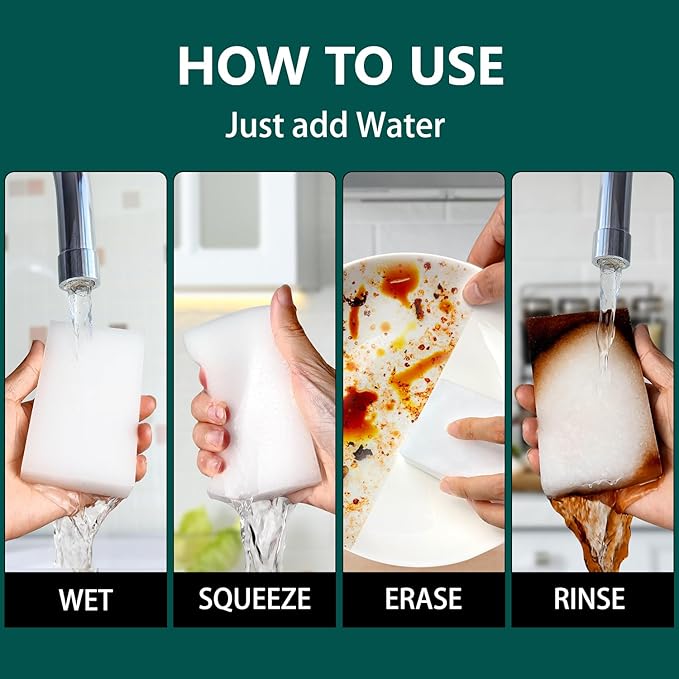 HOW TO USE
Just add Water

WET

SQUEEZE

ERASE

RINSE