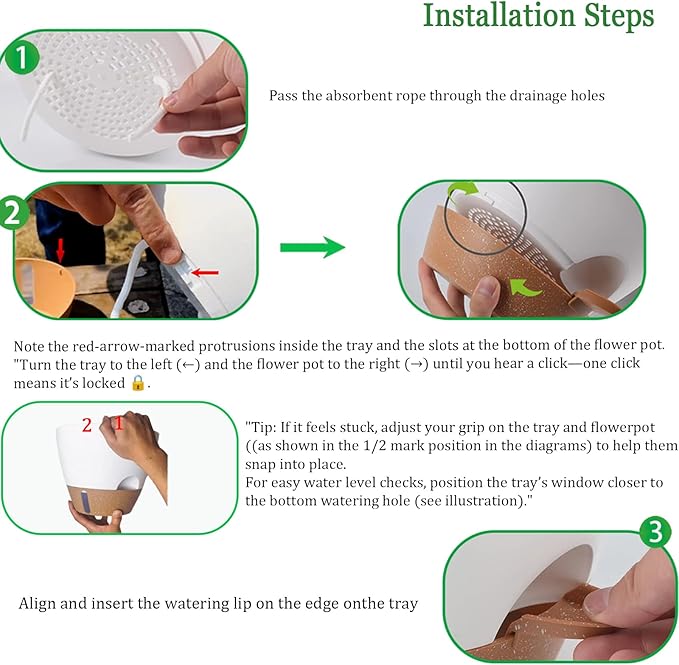 Installation Steps

1

Pass the absorbent rope through the drainage holes

2

Note the red-arrow-marked protrusions inside the tray and the slots at the bottom of the flower pot. "Turn the tray to the left (←) and the flower pot to the right (→) until you hear a click—one click means it's locked 🔒.

2 1

"Tip: If it feels stuck, adjust your grip on the tray and flowerpot ((as shown in the 1/2 mark position in the diagrams) to help them snap into place.
For easy water level checks, position the tray's window closer to the bottom watering hole (see illustration)."

3

Align and insert the watering lip on the edge onthe tray