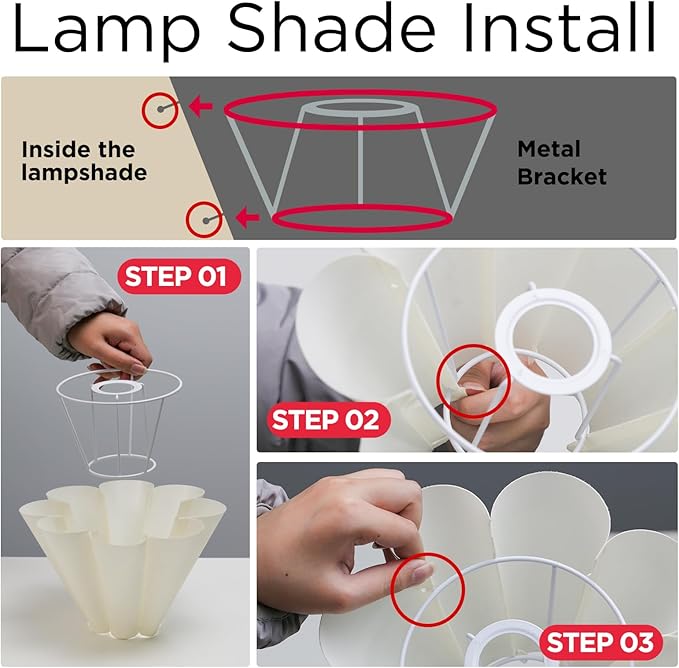 Lamp Shade Install

Inside the lampshade

Metal Bracket

STEP 01

STEP 02

STEP 03