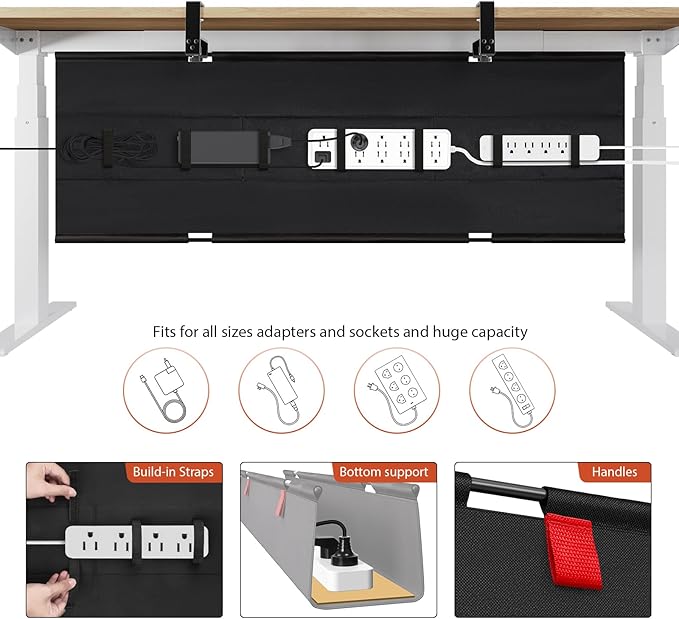 Fits for all sizes adapters and sockets and huge capacity

Build-in Straps

Bottom support

Handles