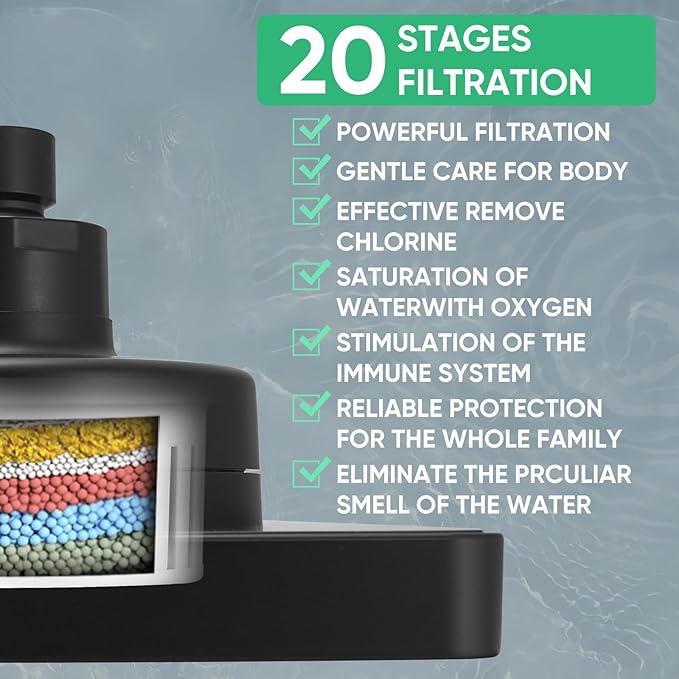 20 STAGES FILTRATION

POWERFUL FILTRATION

GENTLE CARE FOR BODY

EFFECTIVE REMOVE CHLORINE

SATURATION OF WATERWITH OXYGEN

STIMULATION OF THE IMMUNE SYSTEM

RELIABLE PROTECTION FOR THE WHOLE FAMILY

ELIMINATE THE PRCULIAR SMELL OF THE WATER