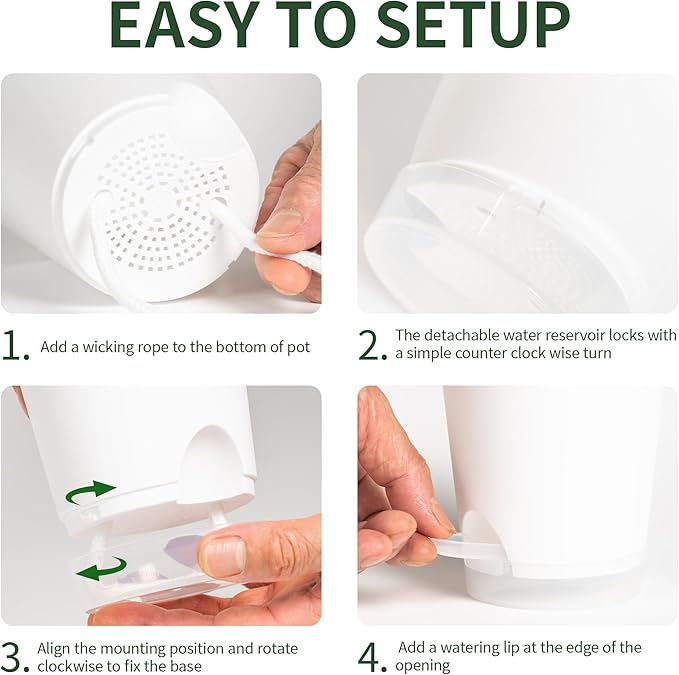 EASY TO SETUP

1. Add a wicking rope to the bottom of pot

2. The detachable water reservoir locks with a simple counter clock wise turn

3. Align the mounting position and rotate clockwise to fix the base

4. Add a watering lip at the edge of the opening